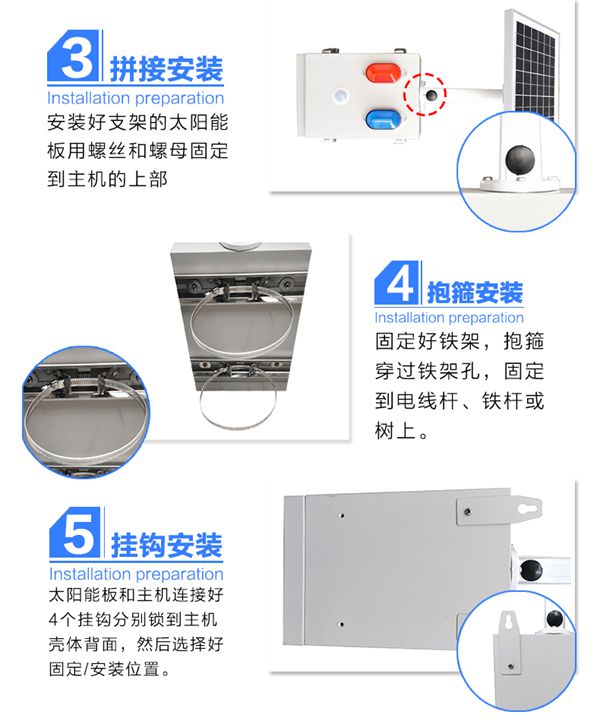 3 拼接安装
Installation preparation
安装好支架的太阳能板用螺丝和螺母固定到主机的上部

4 抱箍安装
Installation preparation
固定好铁架，抱箍穿过铁架孔，固定到电线杆、铁杆或树上。

5 挂钩安装
Installation preparation
太阳能板和主机连接好4个挂钩分别锁到主机壳体背面，然后选择好固定/安装位置。