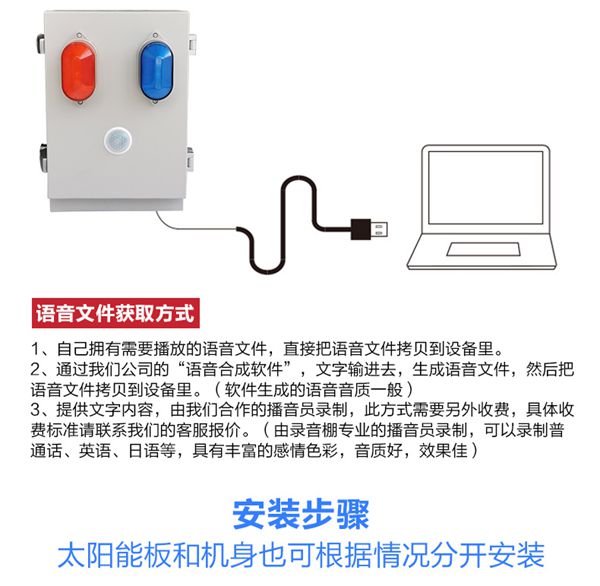 语音文件获取方式

1、自己拥有需要播放的语音文件，直接把语音文件拷贝到设备里。
2、通过我们公司的“语音合成软件”，文字输进去，生成语音文件，然后把语音文件拷贝到设备里。（软件生成的语音音质一般）
3、提供文字内容，由我们合作的播音员录制，此方式需要另外收费，具体收费标准请联系我们的客服报价。（由录音棚专业的播音员录制，可以录制普通话、英语、日语等，具有丰富的感情色彩，音质好，效果佳）

安装步骤
太阳能板和机身也可根据情况分开安装